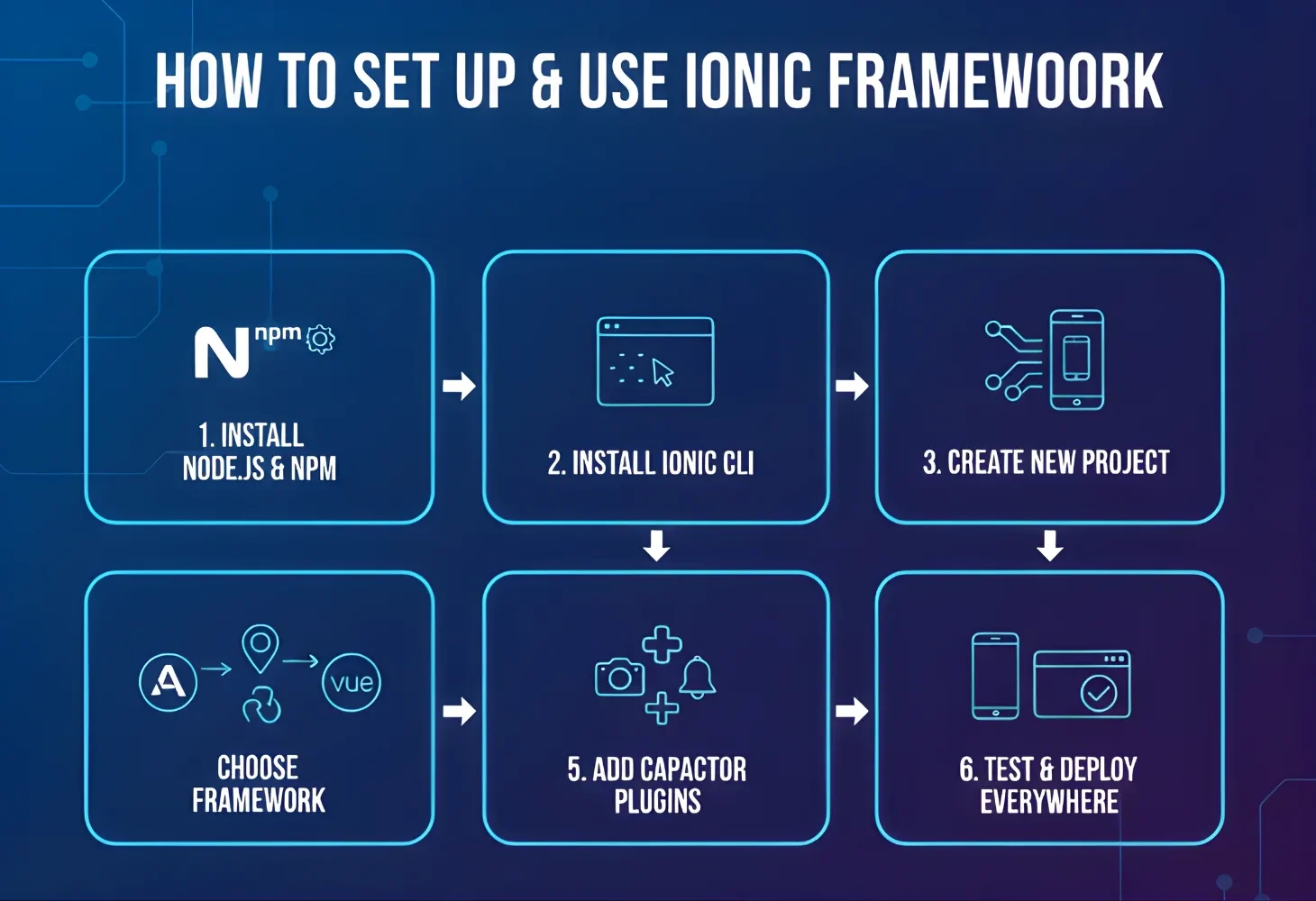 HOW TO SET UP & USE IONIC FRAMEWOORK

N npm

1. INSTALL NODE.JS & NPM

2. INSTALL IONIC CLI

3. CREATE NEW PROJECT

A

vue

CHOOSE FRAMEWORK

5. ADD CAPACTOR PLUGINS

6. TEST & DEPLOY EVERYWHERE